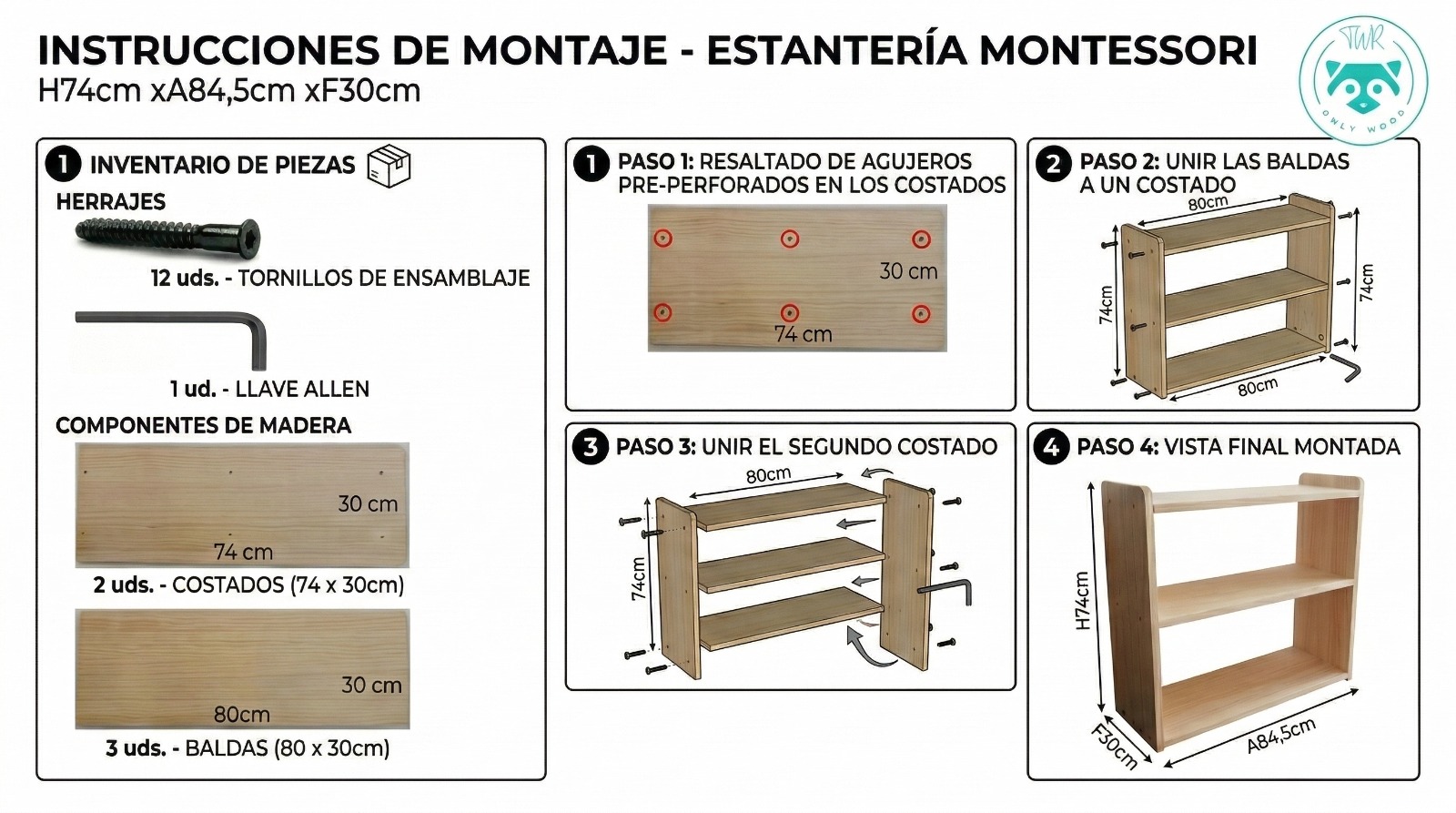 INSTRUCCIONES DE MONTAJE - ESTANTERÍA MONTESSORI
H74cm xA84,5cm xF30cm

TWR
ONLY WOOD

1 INVENTARIO DE PIEZAS
HERRAJES
12 uds. - TORNILLOS DE ENSAMBLAJE
1 ud. - LLAVE ALLEN
COMPONENTES DE MADERA
30 cm
74 cm
2 uds. - COSTADOS (74 x 30cm)
30 cm
80cm
3 uds. - BALDAS (80 x 30cm)

1 PASO 1: RESALTADO DE AGUJEROS PRE-PERFORADOS EN LOS COSTADOS
30 cm
74 cm

2 PASO 2: UNIR LAS BALDAS A UN COSTADO
80cm
74cm
74cm
80cm

3 PASO 3: UNIR EL SEGUNDO COSTADO
80cm
74cm

4 PASO 4: VISTA FINAL MONTADA
H74cm
F30cm
A84,5cm